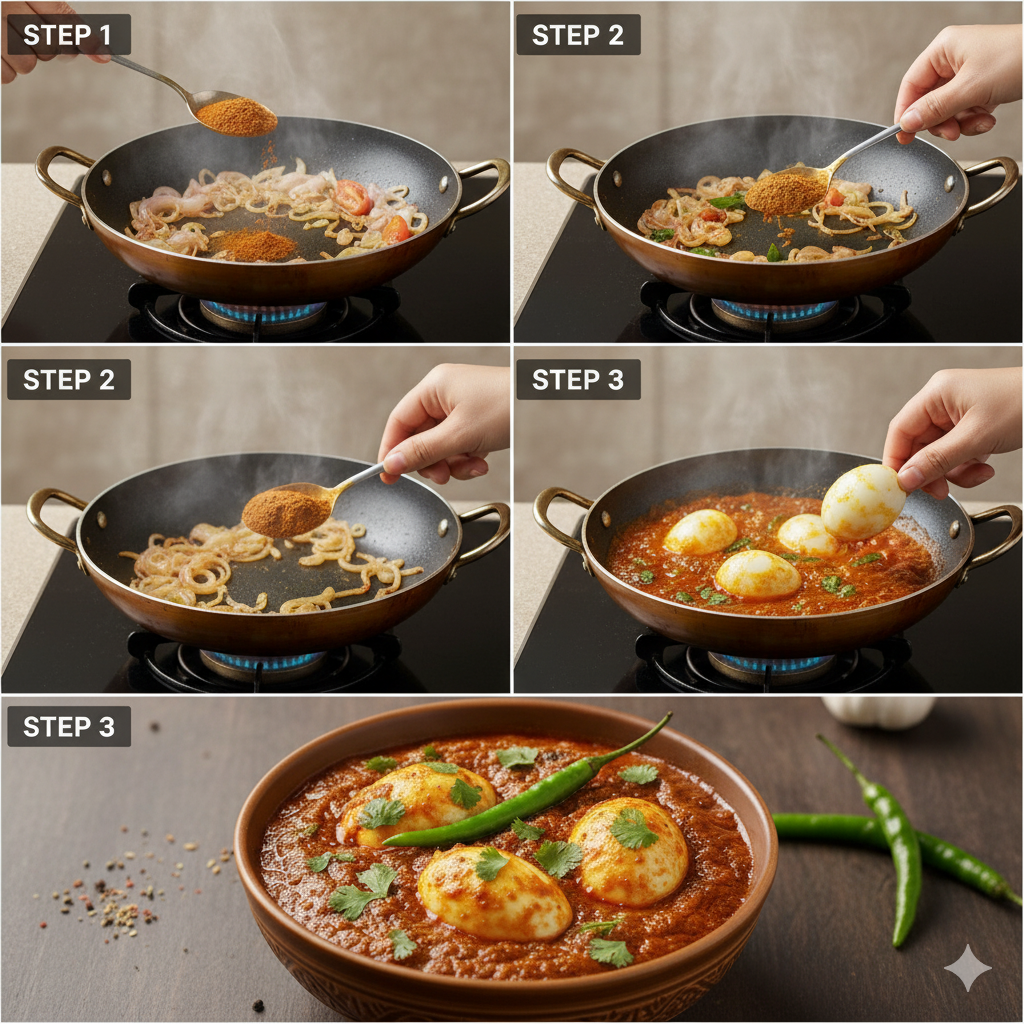 STEP 1

STEP 2

STEP 2

STEP 3

STEP 3